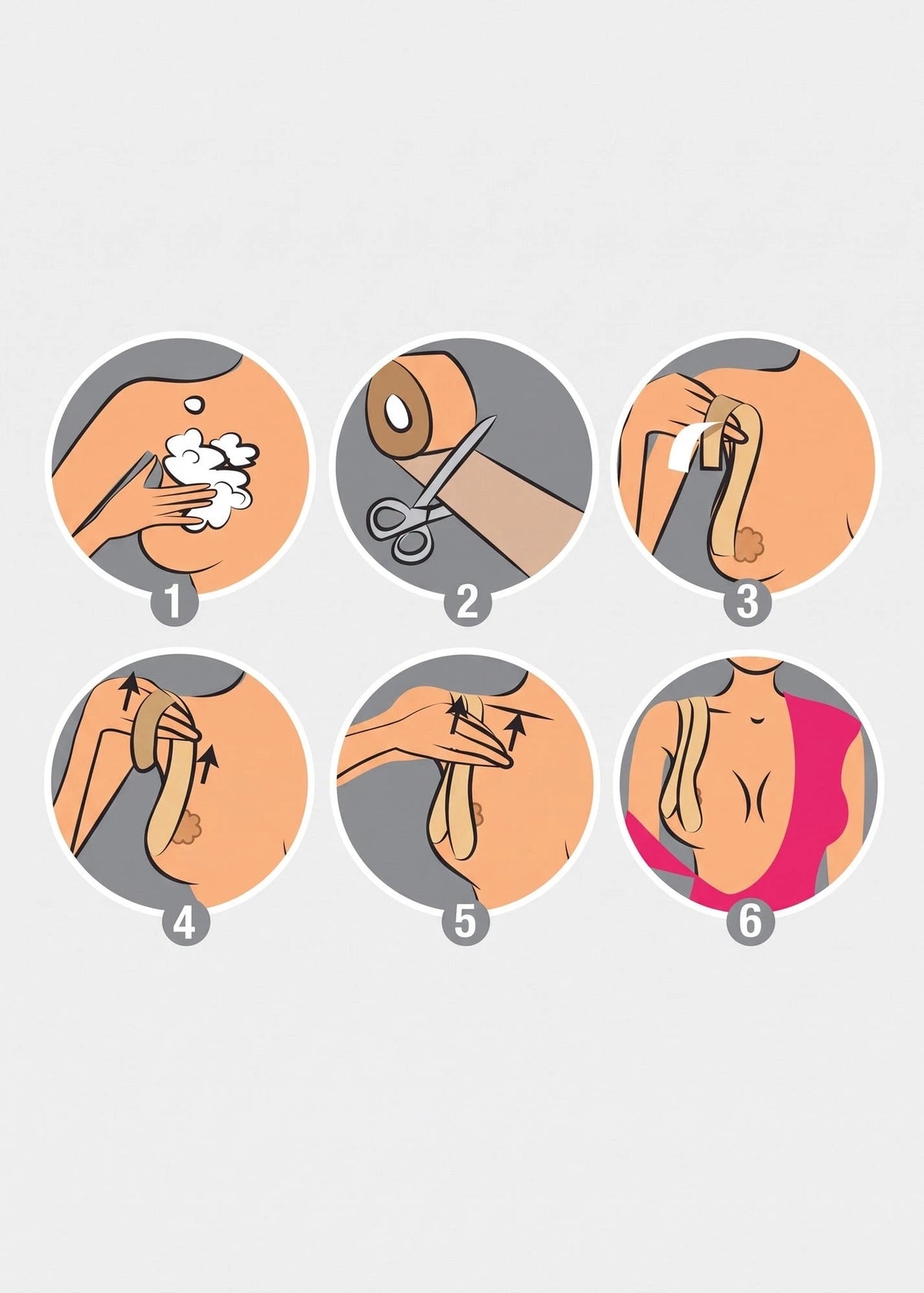 1
2
3
4
5
6